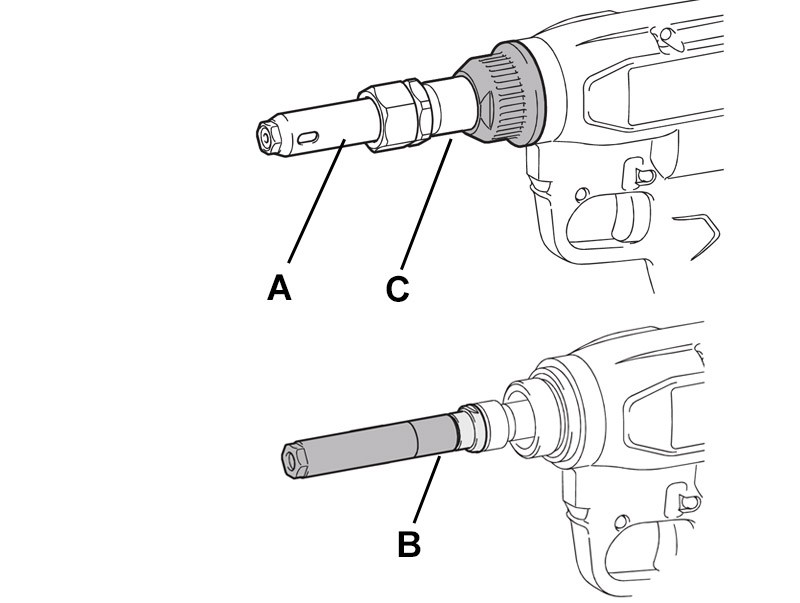 A
C
B