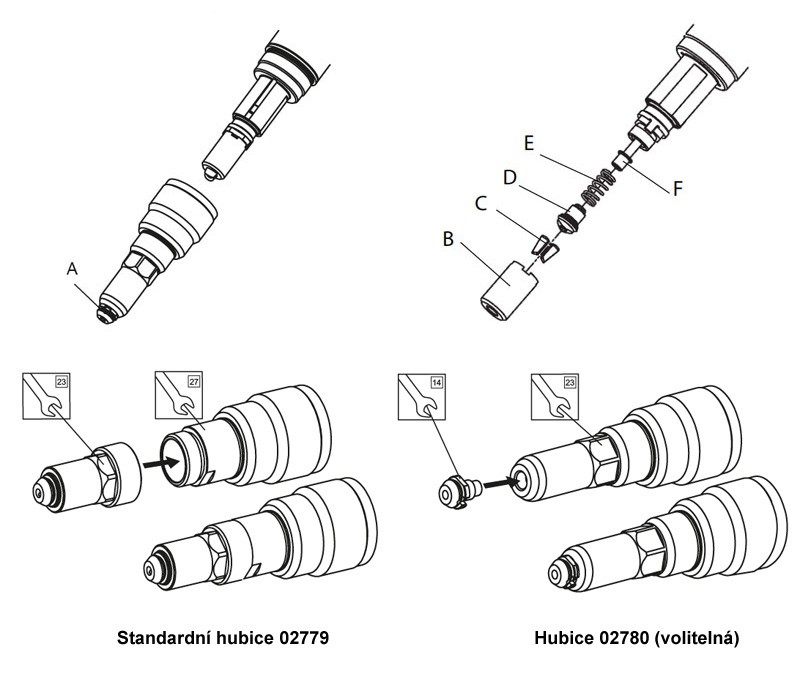 A

E
D
C
B
F

23
27

14
23

Standardní hubice 02779

Hubice 02780 (volitelná)